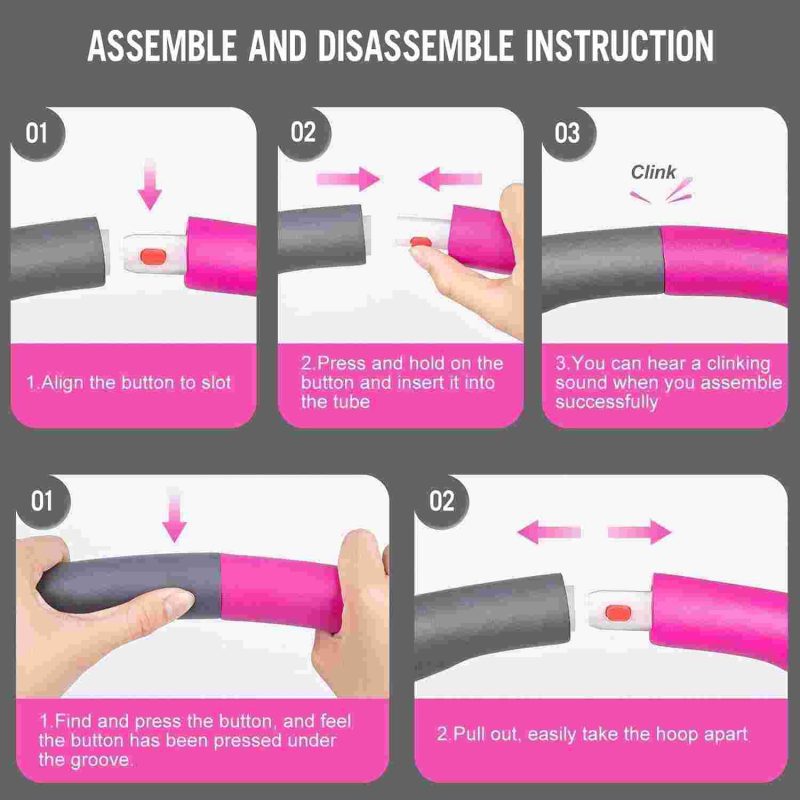 ASSEMBLE AND DISASSEMBLE INSTRUCTION

01

1.Align the button to slot

02

2.Press and hold on the button and insert it into the tube

03

Clink

3.You can hear a clinking sound when you assemble successfully

01

1.Find and press the button, and feel the button has been pressed under the groove.

02

2.Pull out, easily take the hoop apart